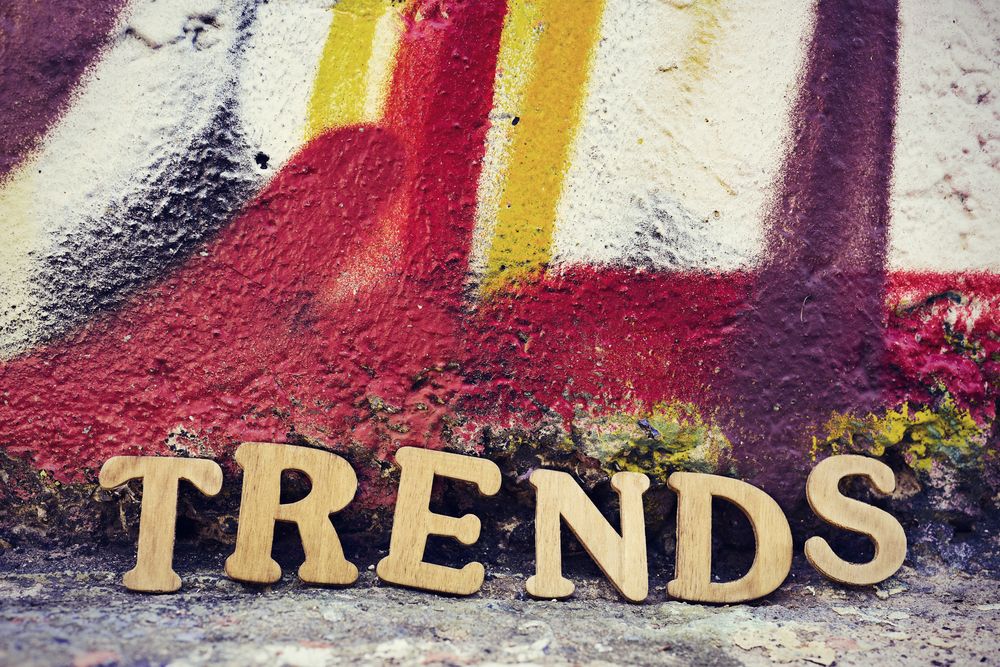 TRENDS