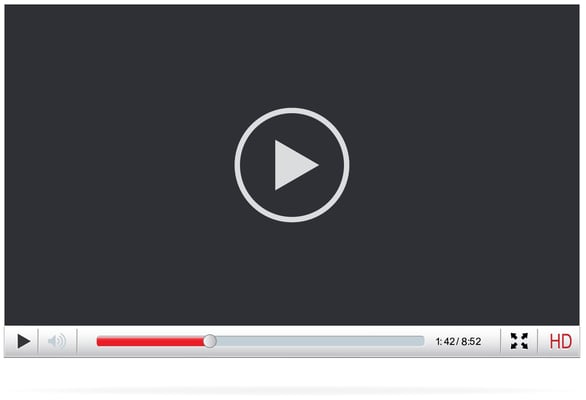 1:42 / 8:52

HD