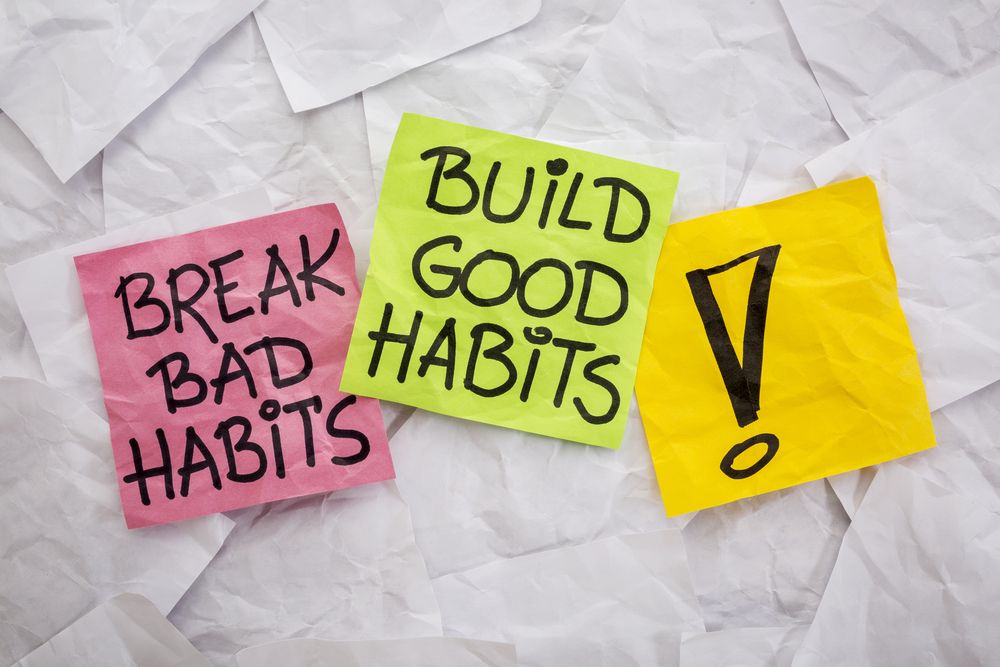 BREAK BAD HABITS

BUILD GOOD HABITS

!