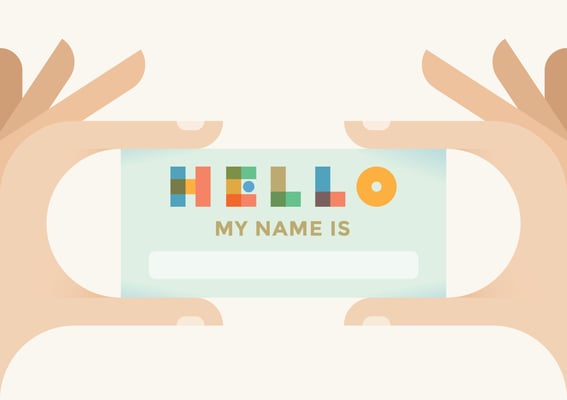 HELLO
MY NAME IS