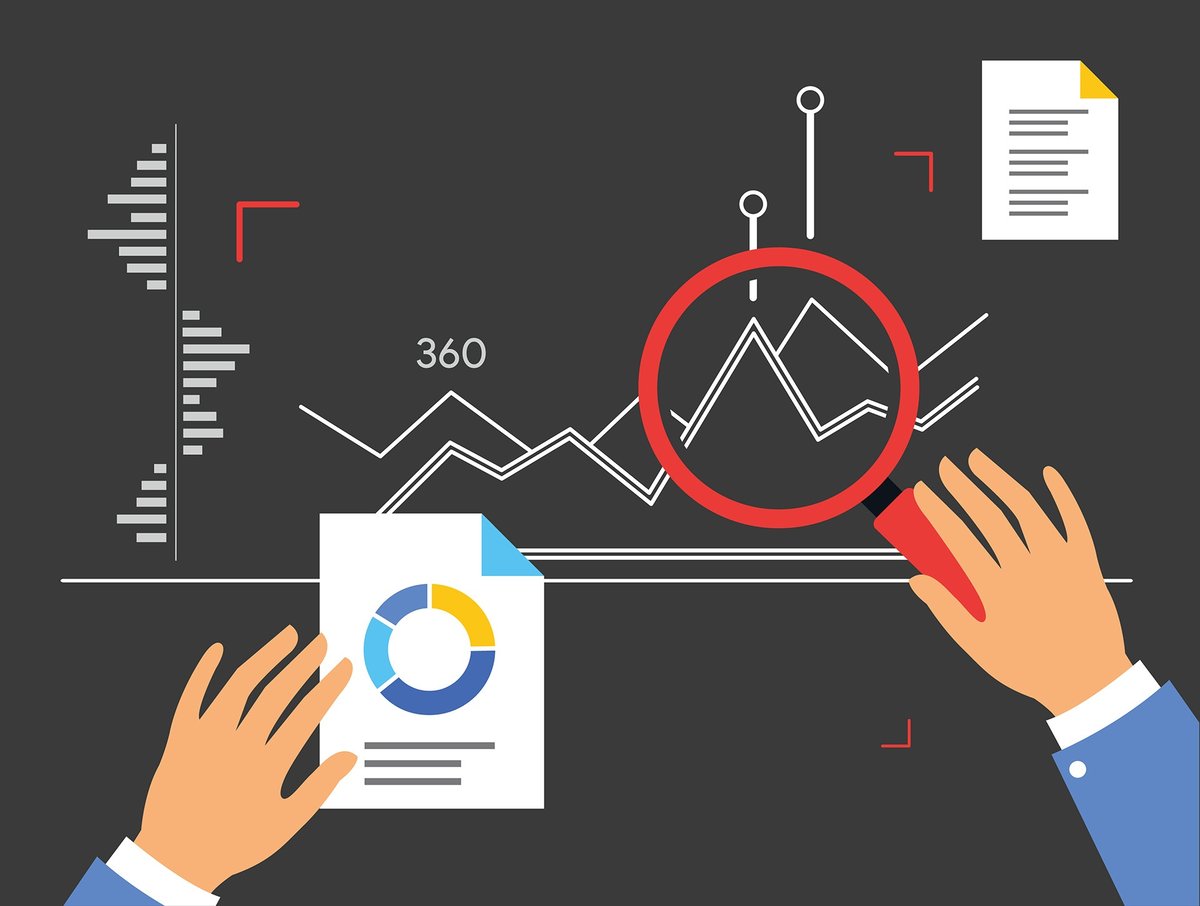 360