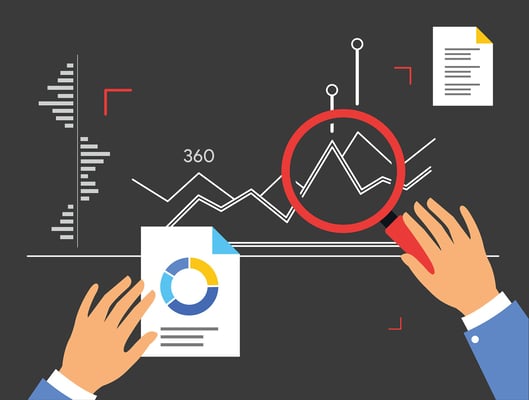 360