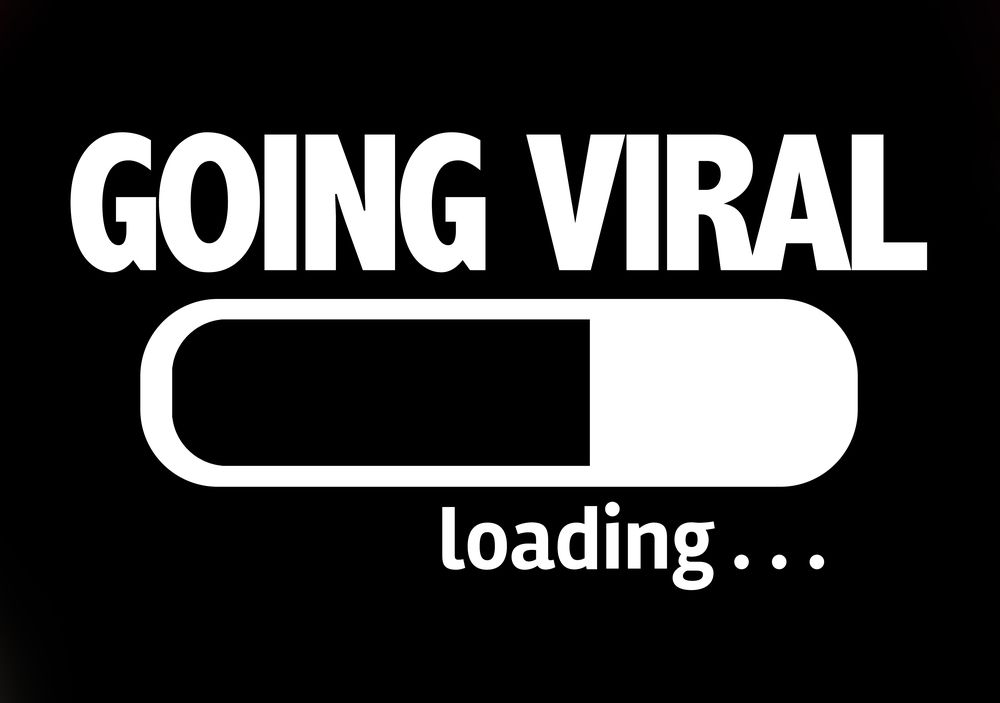 GOING VIRAL

loading . . .